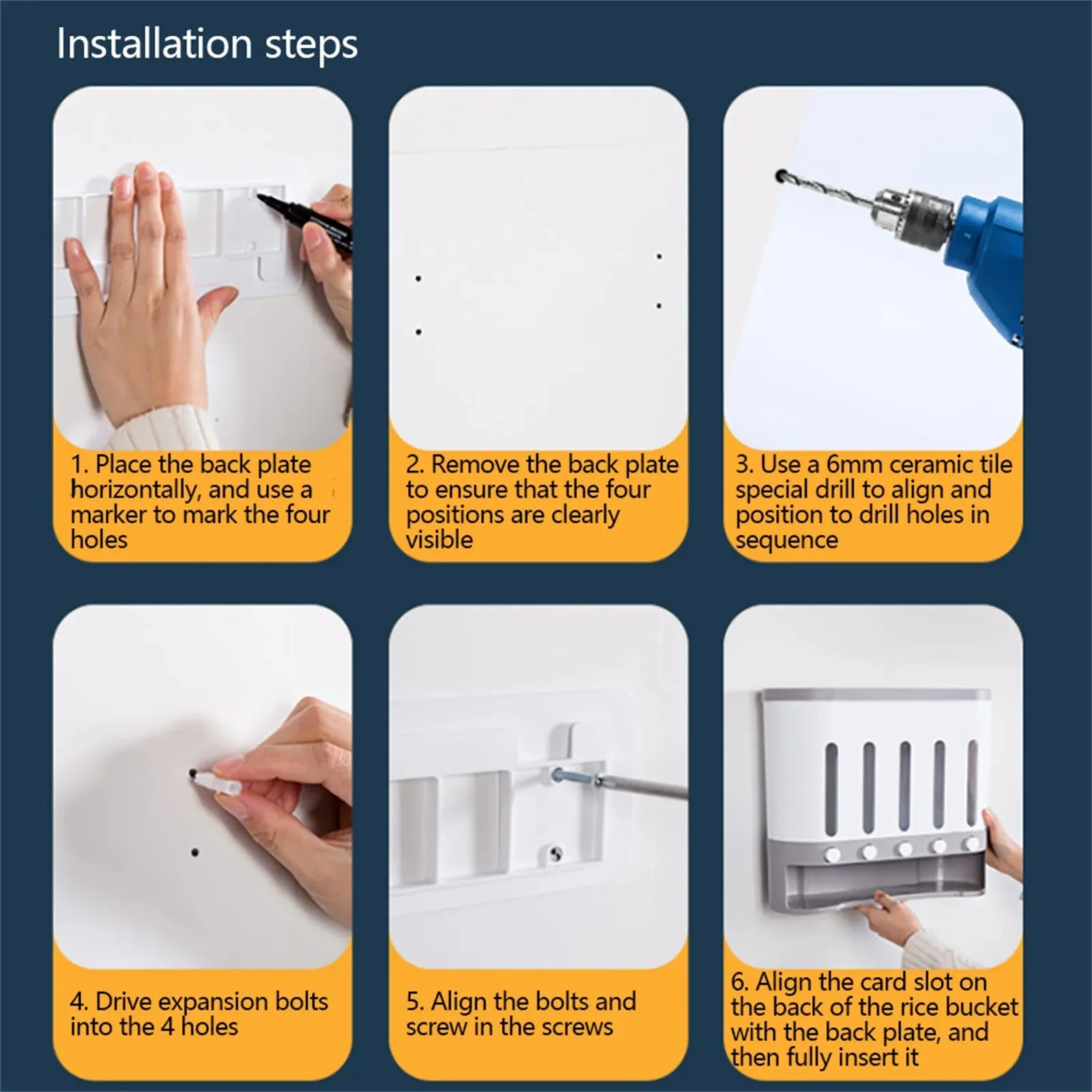 Installation steps

1. Place the back plate horizontally, and use a marker to mark the four holes

2. Remove the back plate to ensure that the four positions are clearly visible

3. Use a 6mm ceramic tile special drill to align and position to drill holes in sequence

4. Drive expansion bolts into the 4 holes

5. Align the bolts and screw in the screws

6. Align the card slot on the back of the rice bucket with the back plate, and then fully insert it