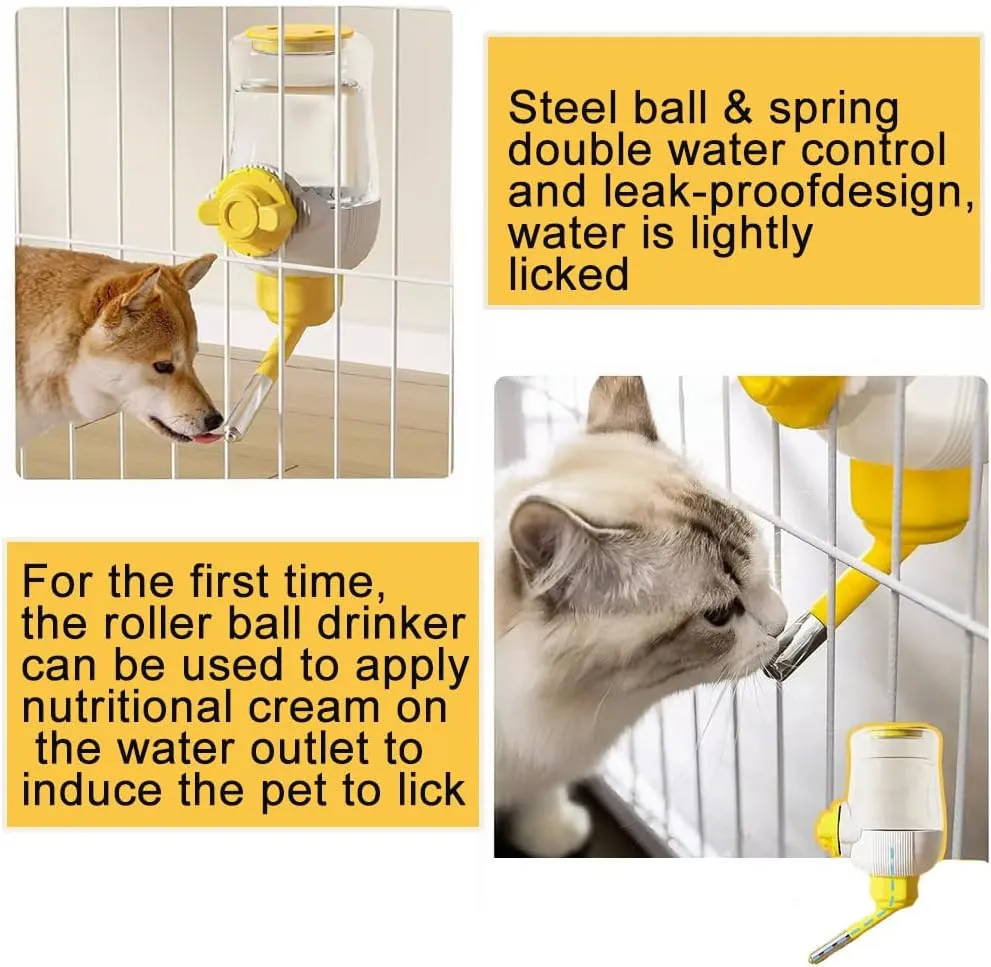 Steel ball & spring double water control and leak-proofdesign, water is lightly licked

For the first time, the roller ball drinker can be used to apply nutritional cream on the water outlet to induce the pet to lick