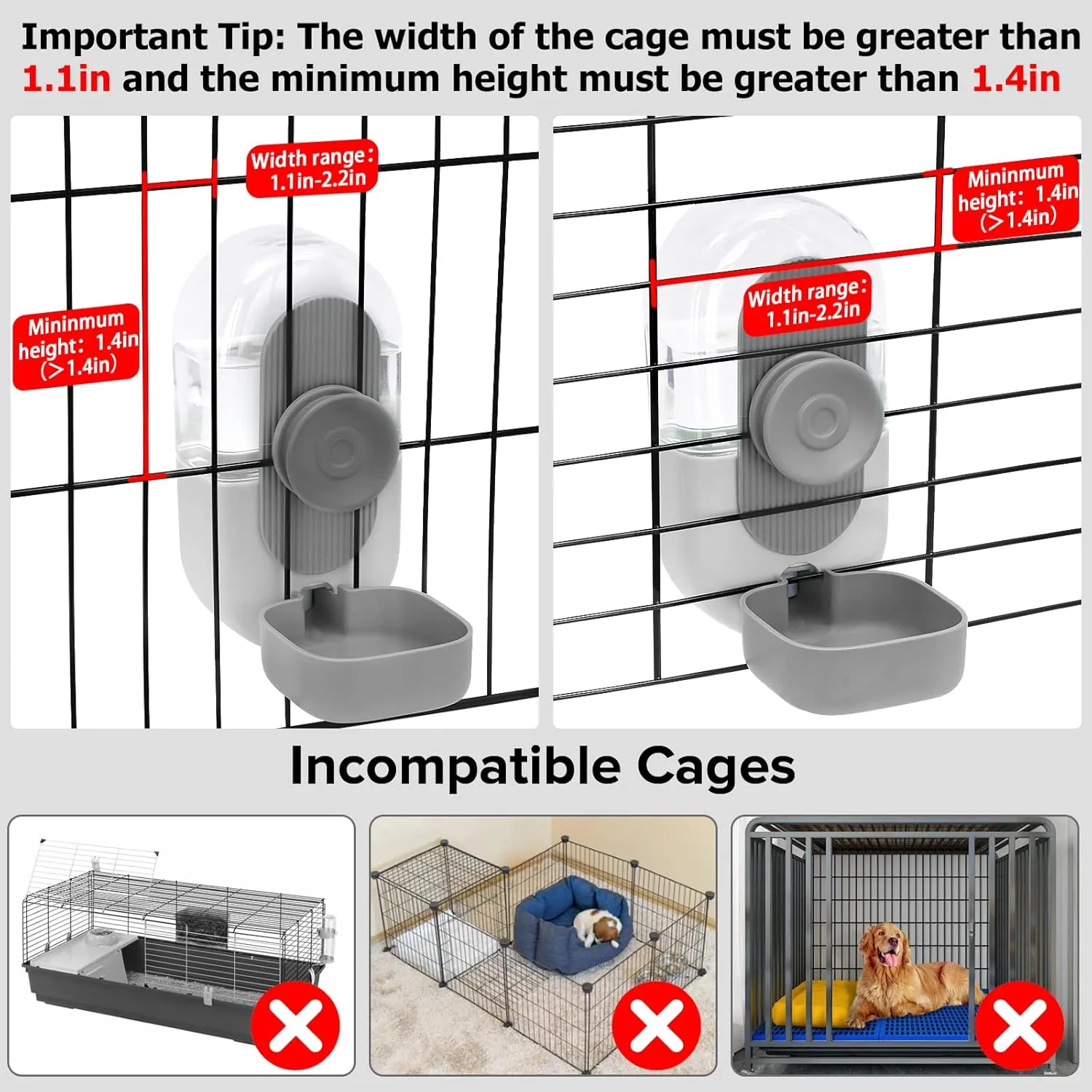 Important Tip: The width of the cage must be greater than 1.1in and the minimum height must be greater than 1.4in

Width range: 1.1in-2.2in

Mininmum height: 1.4in (>1.4in)

Mininmum height: 1.4in (>1.4in)

Width range: 1.1in-2.2in

Incompatible Cages