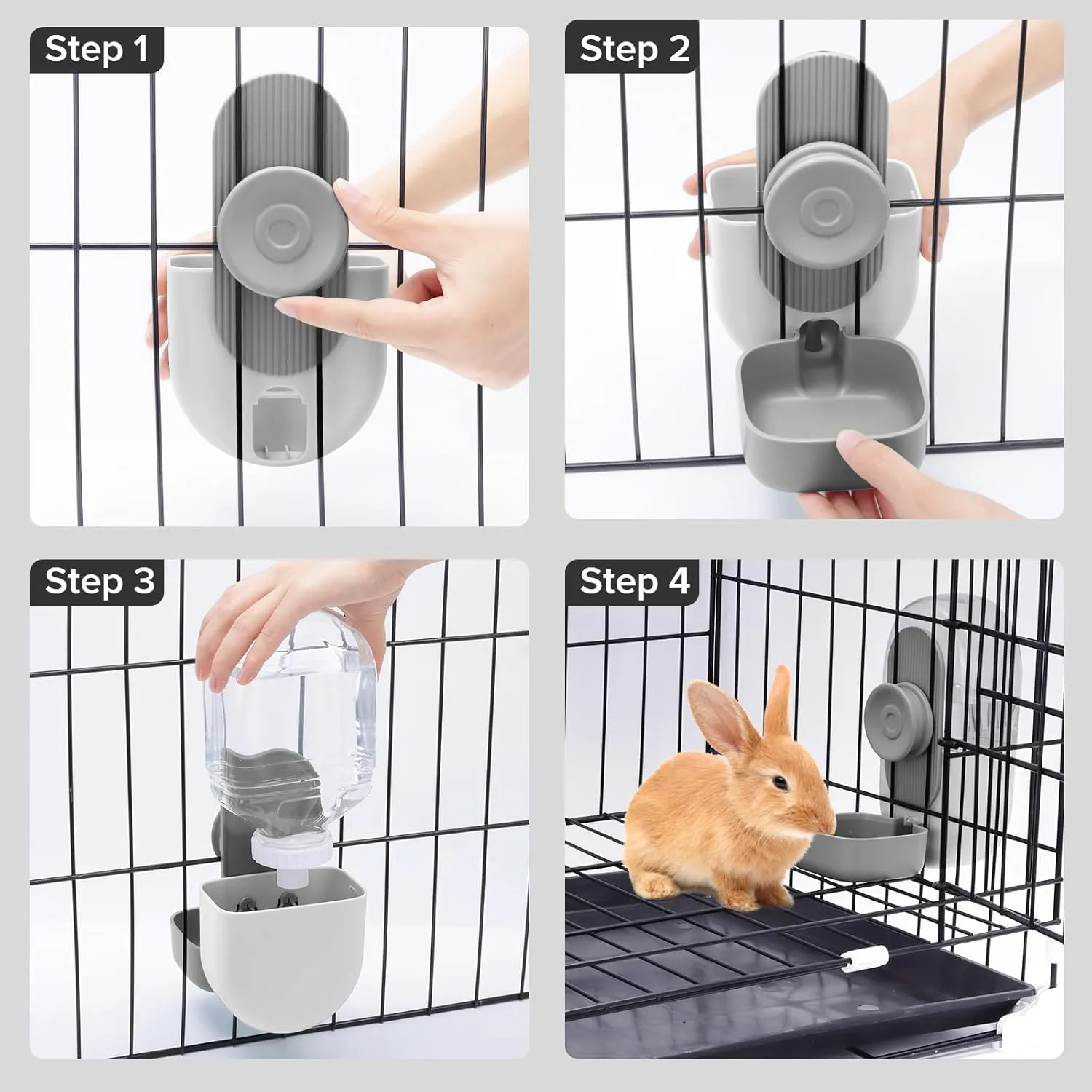 Step 1

Step 2

Step 3

Step 4